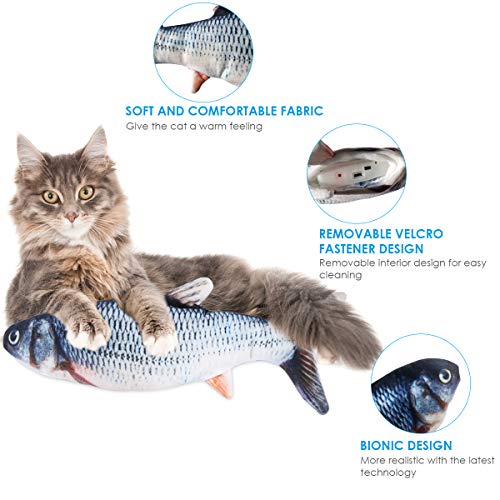 SOFT AND COMFORTABLE FABRIC
Give the cat a warm feeling

REMOVABLE VELCRO FASTENER DESIGN
Removable interior design for easy cleaning

BIONIC DESIGN
More realistic with the latest technology