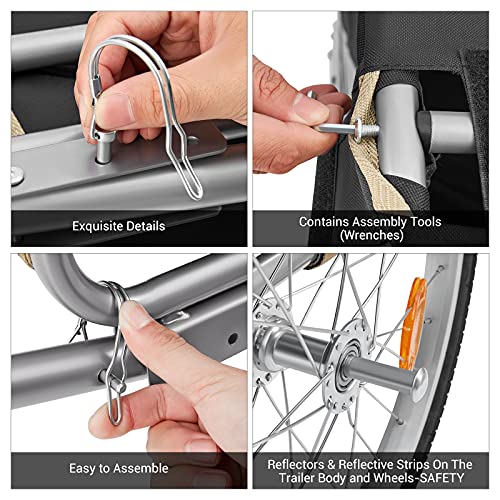 Exquisite Details

Contains Assembly Tools (Wrenches)

Easy to Assemble

Reflectors & Reflective Strips On The Trailer Body and Wheels-SAFETY