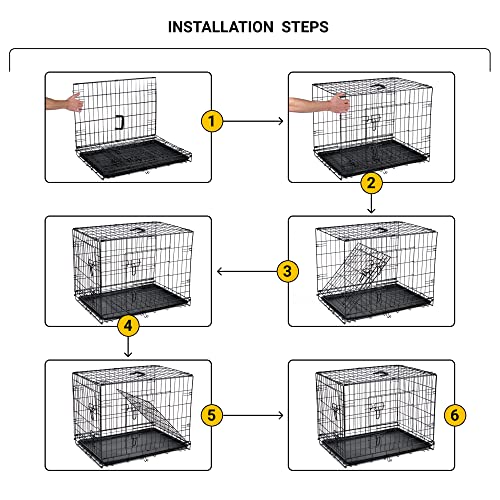 INSTALLATION STEPS

1

2

3

4

5

6