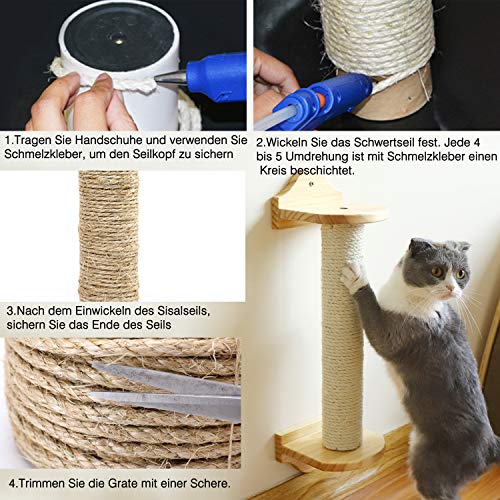 1.Tragen Sie Handschuhe und verwenden Sie Schmelzkleber, um den Seilkopf zu sichern

2.Wickeln Sie das Schwertseil fest. Jede 4 bis 5 Umdrehung ist mit Schmelzkleber einen Kreis beschichtet.

3.Nach dem Einwickeln des Sisalseils, sichern Sie das Ende des Seils

4.Trimmen Sie die Grate mit einer Schere.