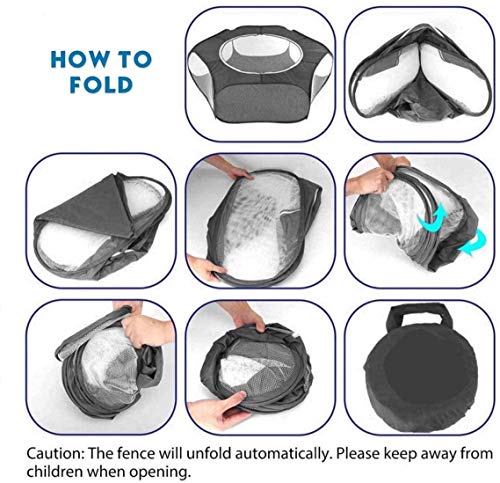 HOW TO FOLD

Caution: The fence will unfold automatically. Please keep away from children when opening.