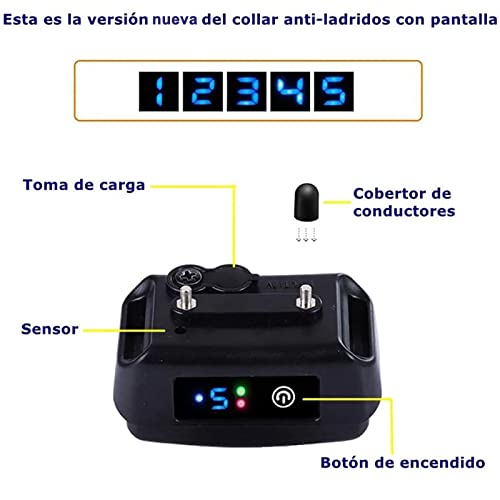 Esta es la versión nueva del collar anti-ladridos con pantalla

1 2 3 4 5

Toma de carga

Cobertor de conductores

Sensor

5

Botón de encendido