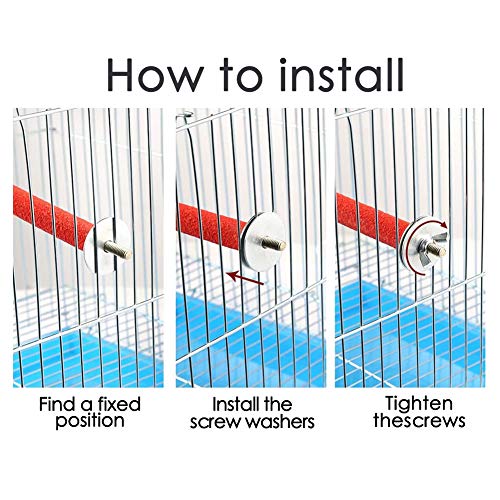 How to install

Find a fixed position

Install the screw washers

Tighten thescrews