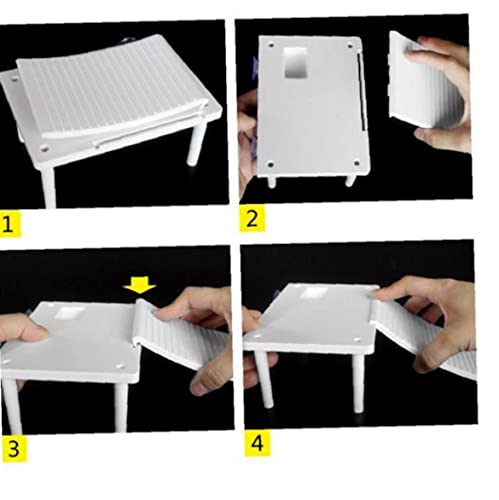 1

2

3

4