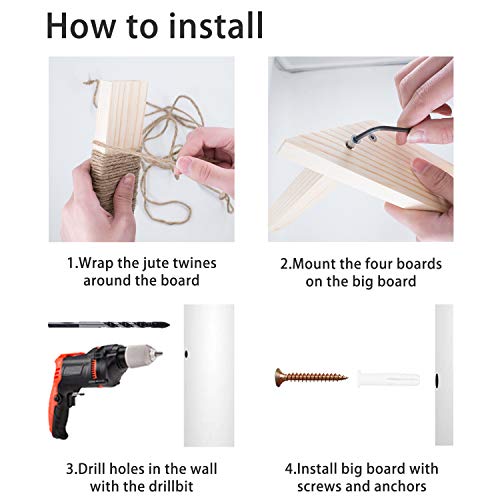 How to install

1.Wrap the jute twines around the board

2.Mount the four boards on the big board

3.Drill holes in the wall with the drillbit

4.Install big board with screws and anchors