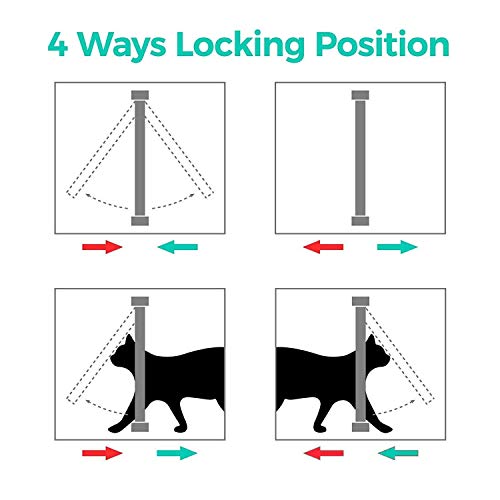 4 Ways Locking Position