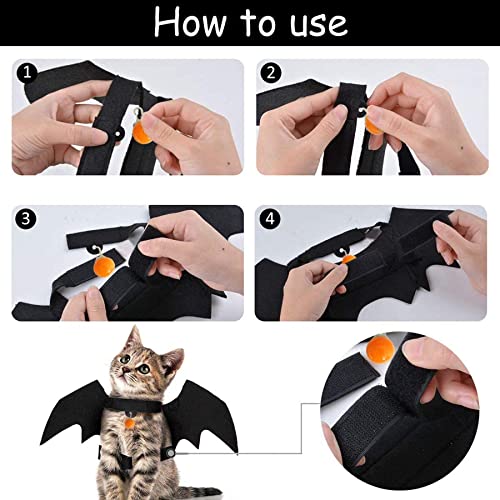 How to use

1

2

3

4