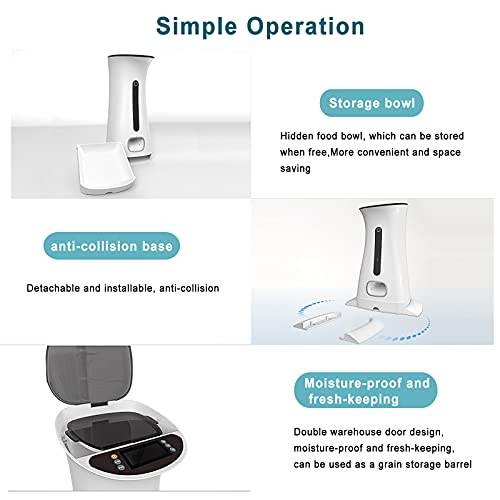 Simple Operation

Storage bowl

Hidden food bowl, which can be stored when free,More convenient and space saving

anti-collision base

Detachable and installable, anti-collision

Moisture-proof and fresh-keeping

Double warehouse door design, moisture-proof and fresh-keeping, can be used as a grain storage barrel