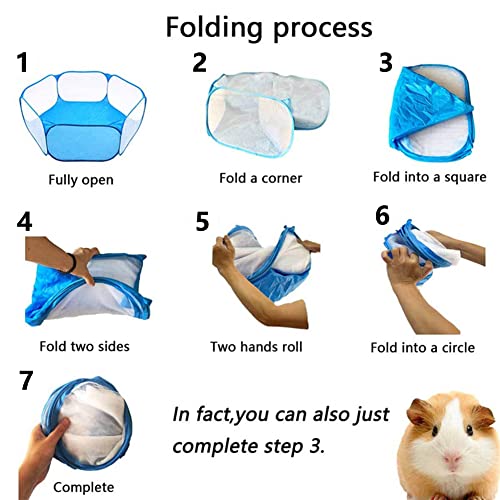 Folding process

1

Fully open

2

Fold a corner

3

Fold into a square

4

Fold two sides

5

Two hands roll

6

Fold into a circle

7

Complete

In fact,you can also just complete step 3.