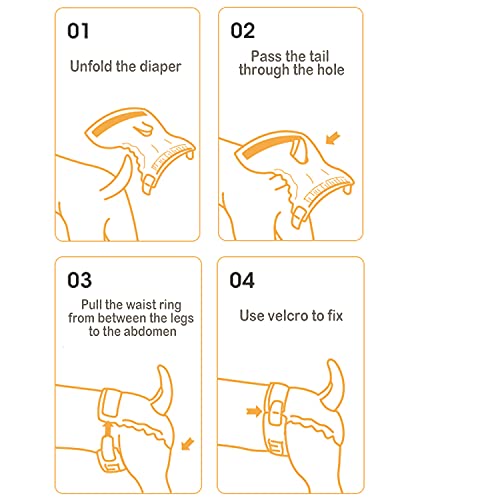 01

Unfold the diaper

02

Pass the tail through the hole

03

Pull the waist ring from between the legs to the abdomen

04

Use velcro to fix