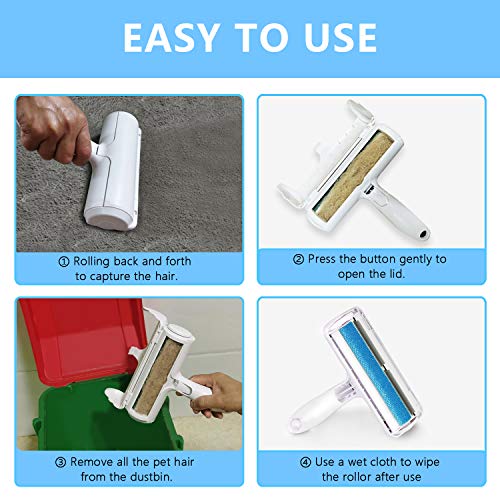 EASY TO USE

① Rolling back and forth to capture the hair.

② Press the button gently to open the lid.

③ Remove all the pet hair from the dustbin.

④ Use a wet cloth to wipe the rollor after use