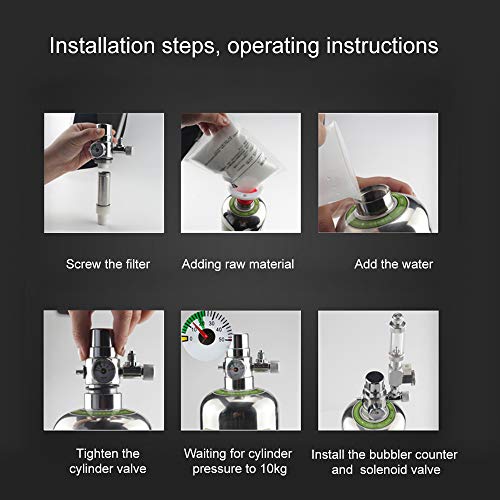 Installation steps, operating instructions

Screw the filter

Adding raw material

Add the water

0 10 20 30 40 50

Tighten the cylinder valve

Waiting for cylinder pressure to 10kg

Install the bubbler counter and solenoid valve