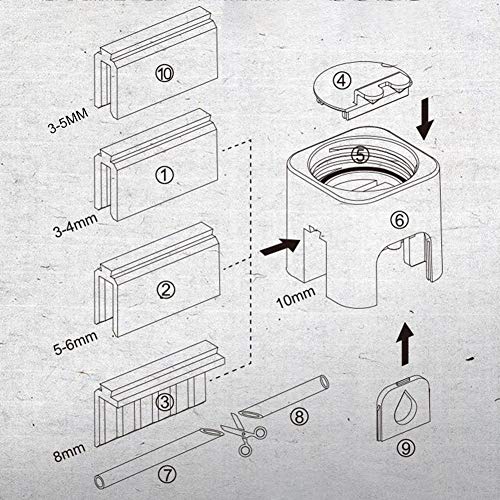 ⑩
3-5MM
①
3-4mm
②
5-6mm
③
8mm
⑦
⑧
④
⑤
⑥
10mm
⑨