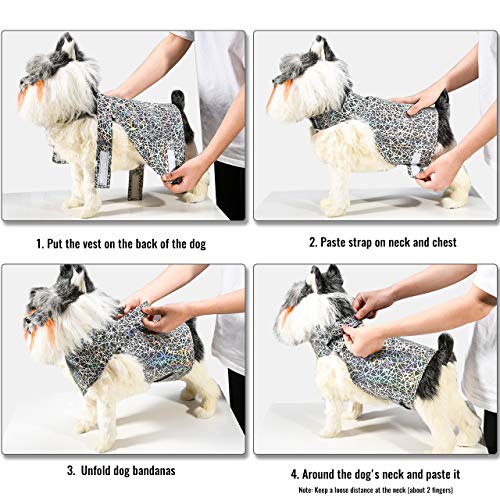 1. Put the vest on the back of the dog

2. Paste strap on neck and chest

3. Unfold dog bandanas

4. Around the dog's neck and paste it

Note: Keep a loose distance at the neck (about 2 fingers)