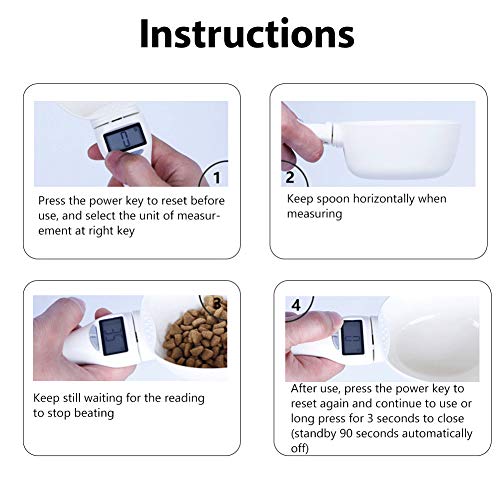 Instructions

1

Press the power key to reset before use, and select the unit of measurement at right key

2

Keep spoon horizontally when measuring

3

Keep still waiting for the reading to stop beating

4

After use, press the power key to reset again and continue to use or long press for 3 seconds to close (standby 90 seconds automatically off)