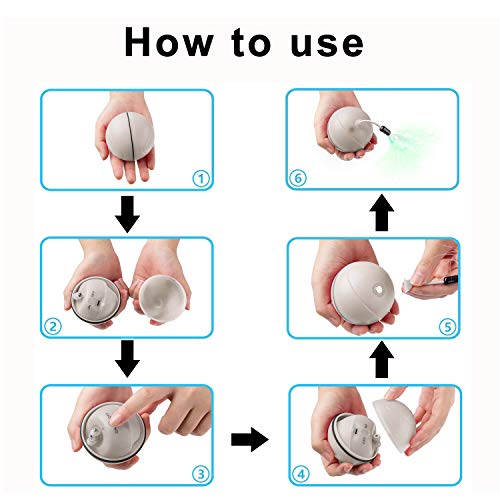 How to use

1

2

3

4

5

6