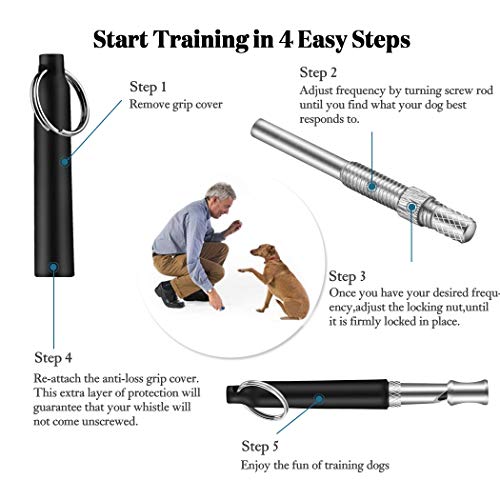 Start Training in 4 Easy Steps

Step 1
Remove grip cover

Step 2
Adjust frequency by turning screw rod until you find what your dog best responds to.

Step 3
Once you have your desired frequency,adjust the locking nut,until it is firmly locked in place.

Step 4
Re-attach the anti-loss grip cover. This extra layer of protection will guarantee that your whistle will not come unscrewed.

Step 5
Enjoy the fun of training dogs