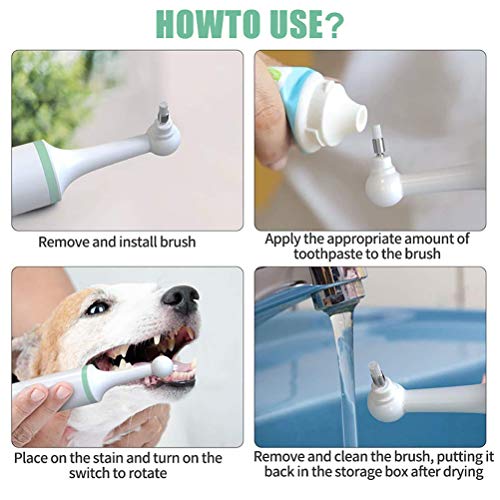 HOWTO USE?

Remove and install brush

Apply the appropriate amount of toothpaste to the brush

Place on the stain and turn on the switch to rotate

Remove and clean the brush, putting it back in the storage box after drying