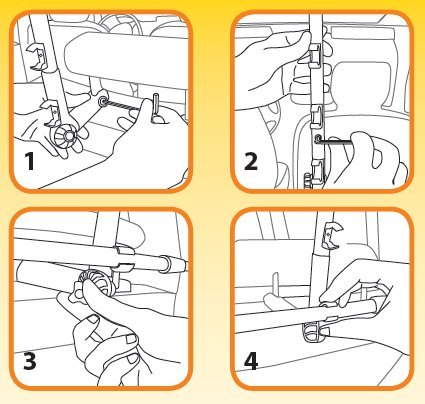 1

2

3

4