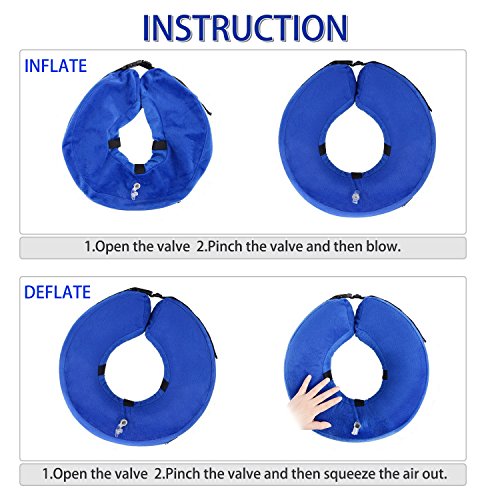 INSTRUCTION

INFLATE

1.Open the valve 2.Pinch the valve and then blow.

DEFLATE

1.Open the valve 2.Pinch the valve and then squeeze the air out.