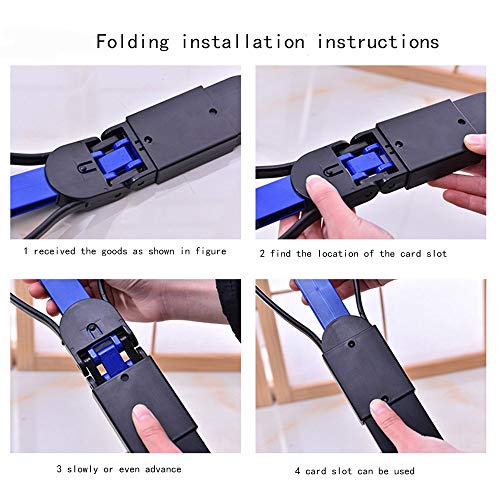 Folding installation instructions

1 received the goods as shown in figure

2 find the location of the card slot

3 slowly or even advance

4 card slot can be used