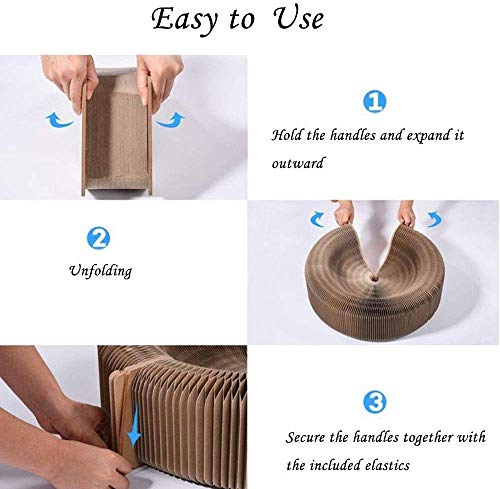 Easy to Use

1

Hold the handles and expand it outward

2

Unfolding

3

Secure the handles together with the included elastics