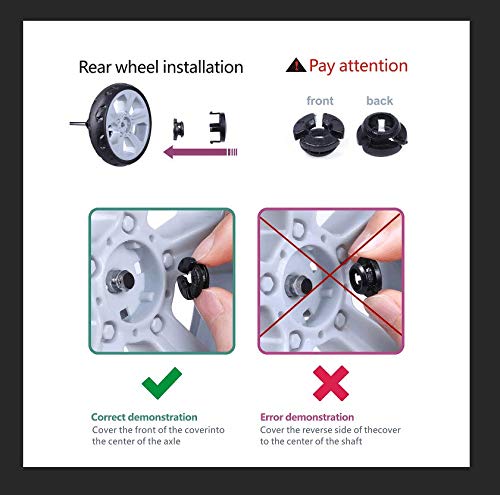 Rear wheel installation

Pay attention

front

back

Correct demonstration
Cover the front of the coverinto the center of the axle

Error demonstration
Cover the reverse side of thecover to the center of the shaft