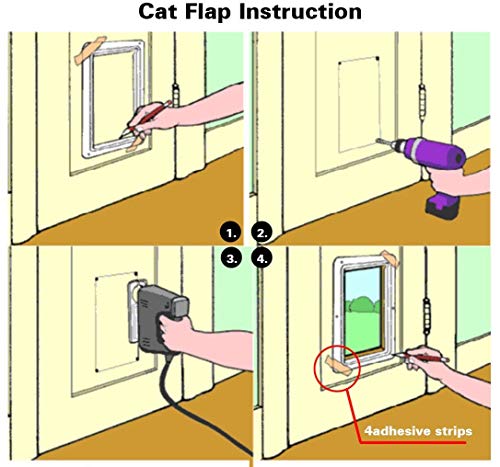 Cat Flap Instruction

1.

2.

3.

4.

4adhesive strips