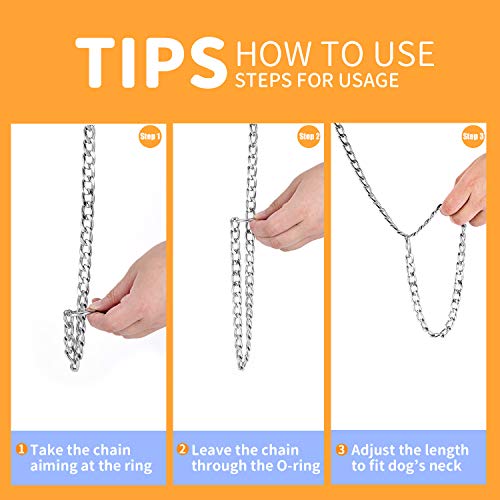 TIPS HOW TO USE
STEPS FOR USAGE

Step 1

Step 2

Step 3

1 Take the chain aiming at the ring

2 Leave the chain through the O-ring

3 Adjust the length to fit dog's neck