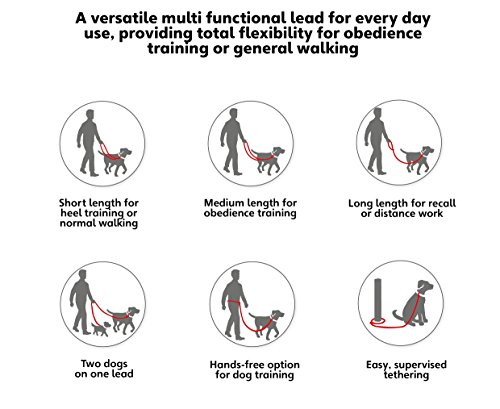 A versatile multi functional lead for every day use, providing total flexibility for obedience training or general walking

Short length for heel training or normal walking

Medium length for obedience training

Long length for recall or distance work

Two dogs on one lead

Hands-free option for dog training

Easy, supervised tethering