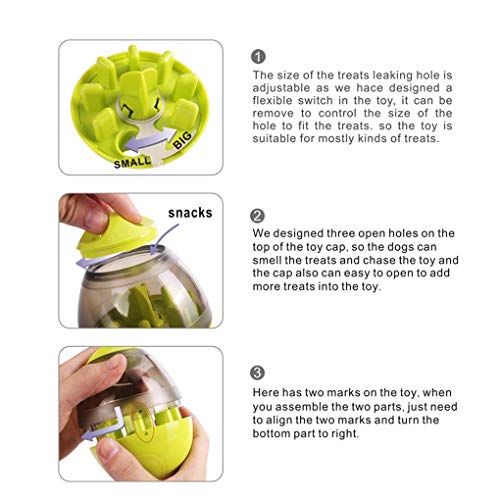 SMALL
BIG

1
The size of the treats leaking hole is adjustable as we hace designed a flexible switch in the toy, it can be remove to control the size of the hole to fit the treats. so the toy is suitable for mostly kinds of treats.

snacks

2
We designed three open holes on the top of the toy cap, so the dogs can smell the treats and chase the toy and the cap also can easy to open to add more treats into the toy.

3
Here has two marks on the toy, when you assemble the two parts, just need to align the two marks and turn the bottom part to right.