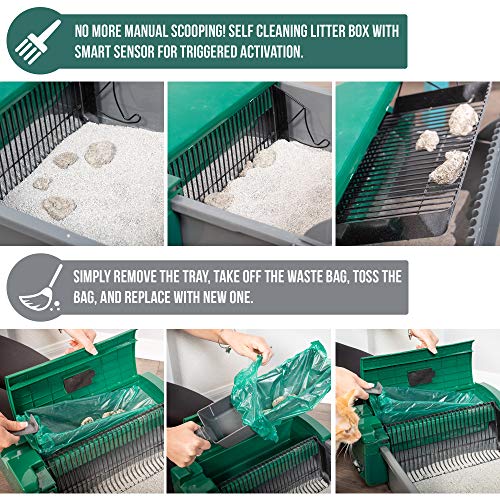 NO MORE MANUAL SCOOPING! SELF CLEANING LITTER BOX WITH SMART SENSOR FOR TRIGGERED ACTIVATION.

SIMPLY REMOVE THE TRAY, TAKE OFF THE WASTE BAG, TOSS THE BAG, AND REPLACE WITH NEW ONE.