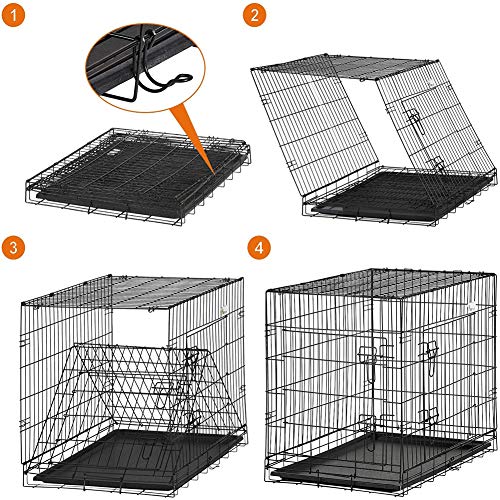 1
2
3
4