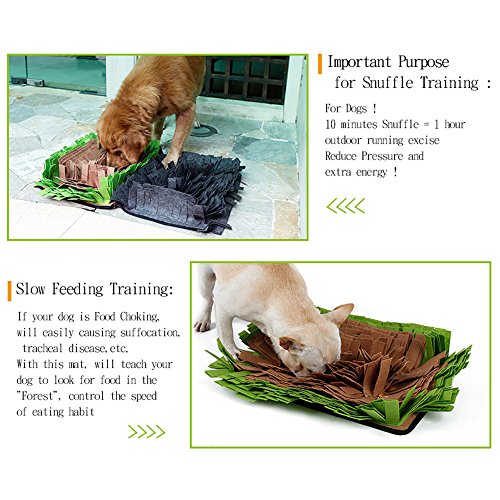 Important Purpose for Snuffle Training :

For Dogs !
10 minutes Snuffle = 1 hour outdoor running excise
Reduce Pressure and extra energy !

Slow Feeding Training:

If your dog is Food Choking, will easily causing suffocation, tracheal disease,etc.
With this mat, will teach your dog to look for food in the "Forest", control the speed of eating habit