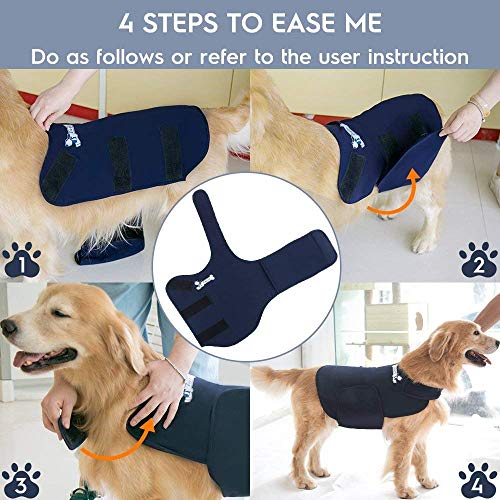 4 STEPS TO EASE ME

Do as follows or refer to the user instruction

1

2

3

4