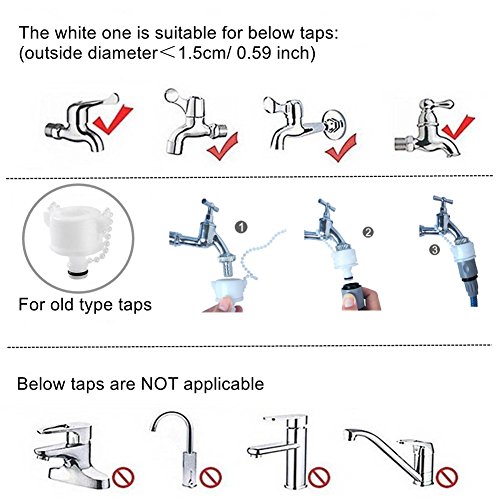 The white one is suitable for below taps:
(outside diameter＜1.5cm/ 0.59 inch)

For old type taps

1

2

3

Below taps are NOT applicable