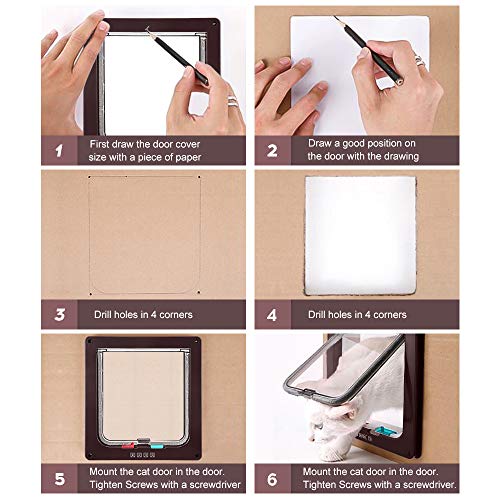 1 First draw the door cover size with a piece of paper

2 Draw a good position on the door with the drawing

3 Drill holes in 4 corners

4 Drill holes in 4 corners

5 Mount the cat door in the door. Tighten Screws with a screwdriver

6 Mount the cat door in the door. Tighten Screws with a screwdriver.