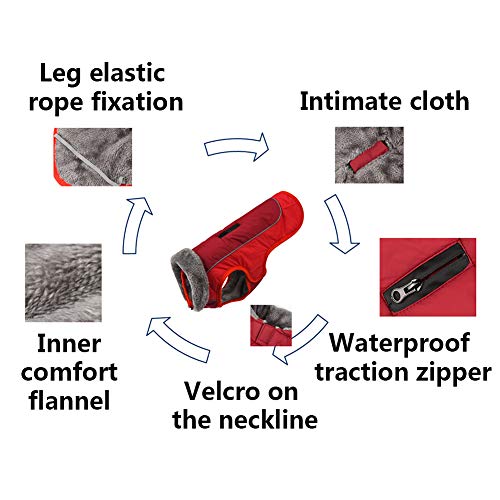 Leg elastic rope fixation

Intimate cloth

Waterproof traction zipper

Velcro on the neckline

Inner comfort flannel