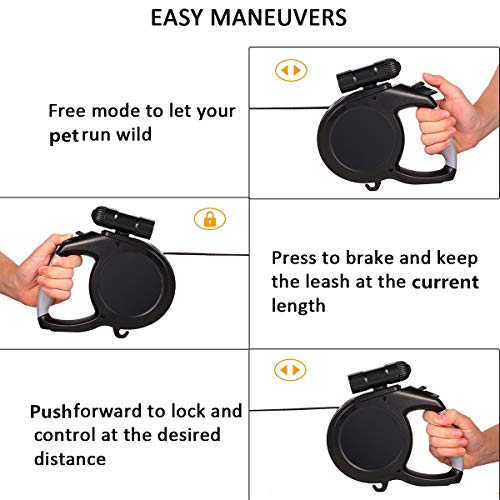 EASY MANEUVERS

Free mode to let your petrun wild

Press to brake and keep the leash at the current length

Pushforward to lock and control at the desired distance