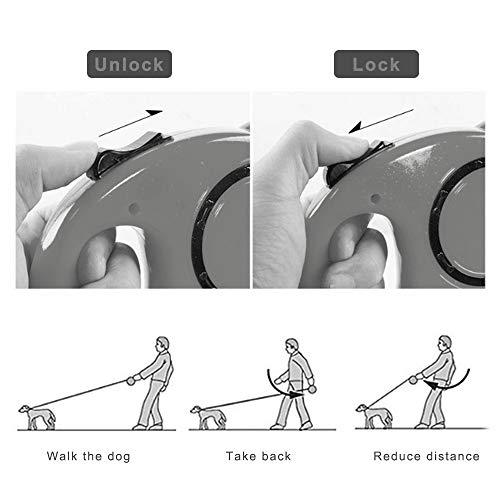 Unlock

Lock

Walk the dog

Take back

Reduce distance