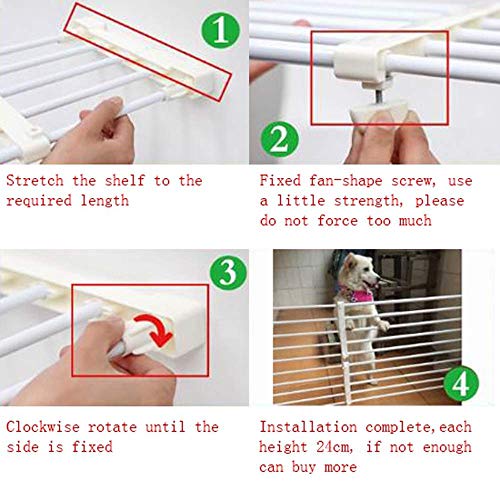 1

Stretch the shelf to the required length

2

Fixed fan-shape screw, use a little strength, please do not force too much

3

Clockwise rotate until the side is fixed

4

Installation complete,each height 24cm, if not enough can buy more