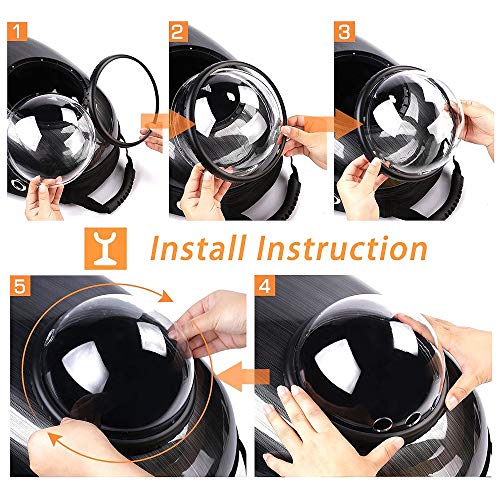 1

2

3

Install Instruction

5

4