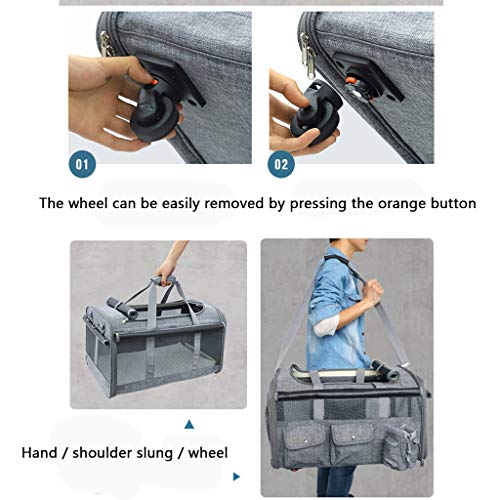 01

02

The wheel can be easily removed by pressing the orange button

Hand / shoulder slung / wheel