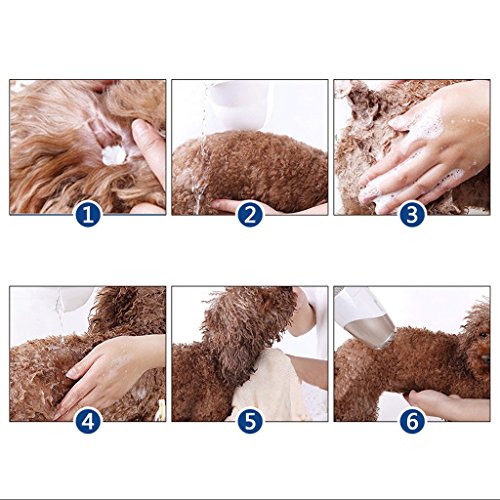 1
2
3
4
5
6