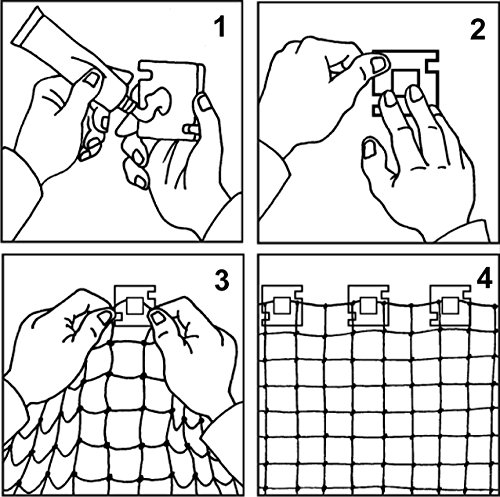 1

2

3

4