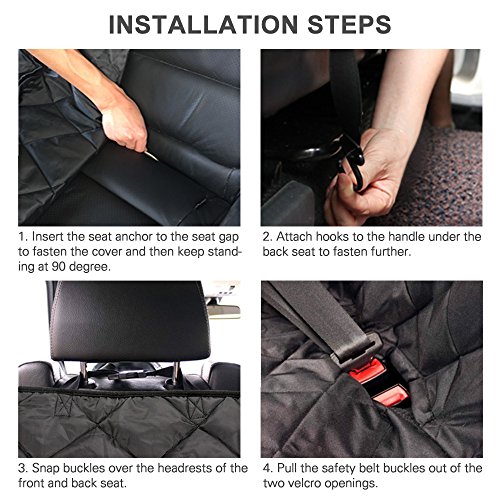 INSTALLATION STEPS

1. Insert the seat anchor to the seat gap to fasten the cover and then keep standing at 90 degree.

2. Attach hooks to the handle under the back seat to fasten further.

3. Snap buckles over the headrests of the front and back seat.

4. Pull the safety belt buckles out of the two velcro openings.