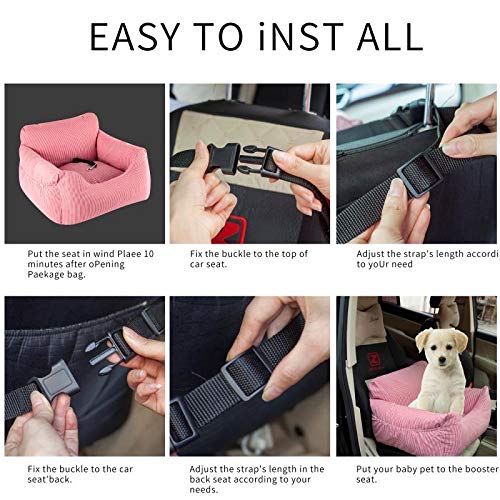 EASY TO iNST ALL

Put the seat in wind Plaee 10 minutes after oPening Paekage bag.

Fix the buckle to the top of car seat.

Adjust the strap's length accordi to yoUr need

Fix the buckle to the car seat'back.

Adjust the strap's length in the back seat according to your needs.

Put your baby pet to the booster seat.