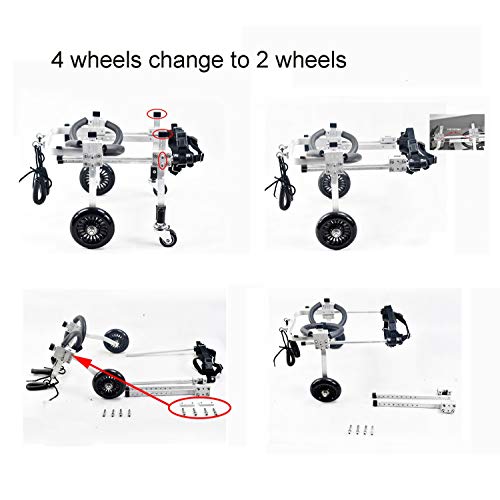 4 wheels change to 2 wheels