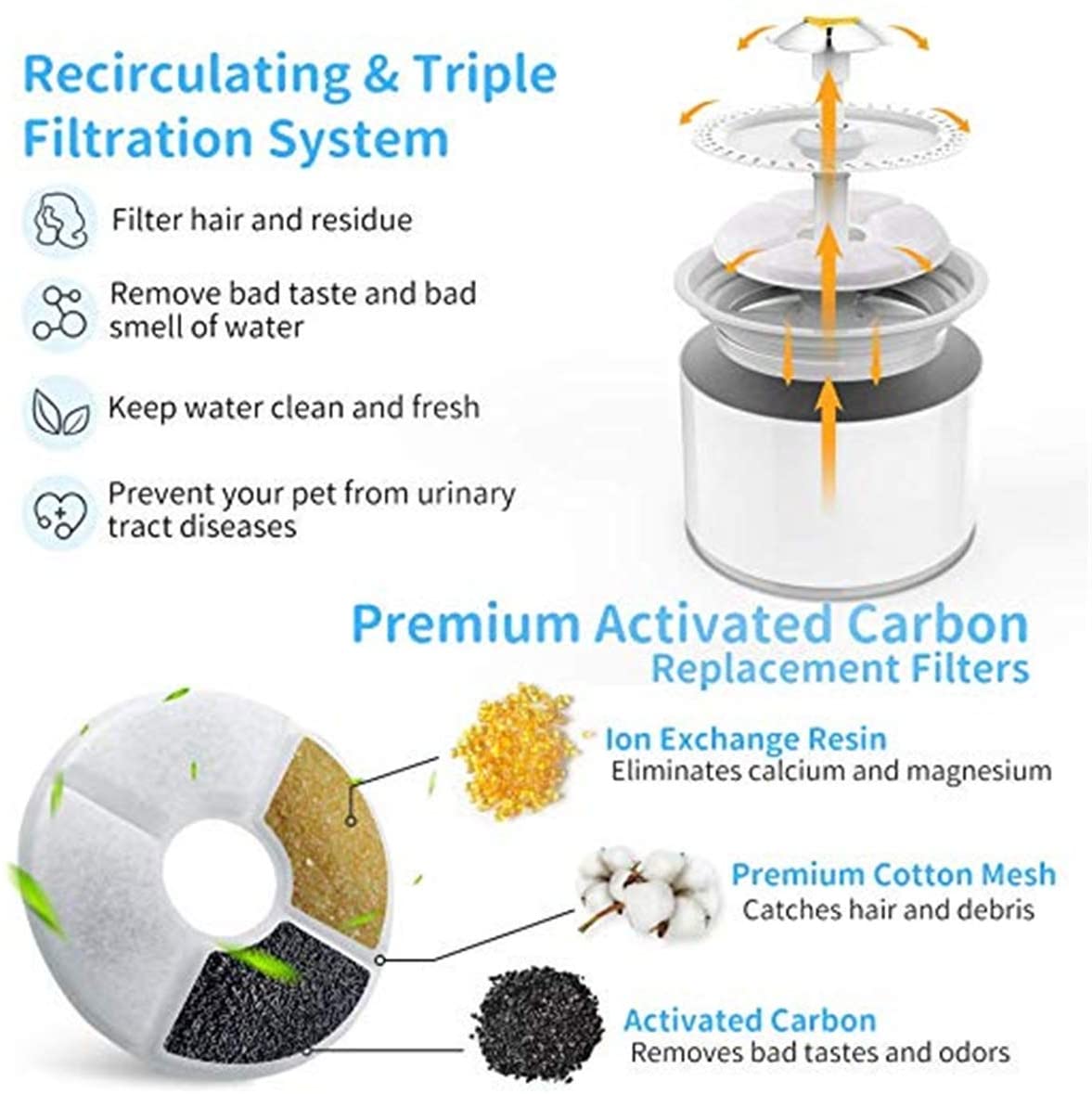 Recirculating & Triple Filtration System

Filter hair and residue

Remove bad taste and bad smell of water

Keep water clean and fresh

Prevent your pet from urinary tract diseases

Premium Activated Carbon Replacement Filters

Ion Exchange Resin
Eliminates calcium and magnesium

Premium Cotton Mesh
Catches hair and debris

Activated Carbon
Removes bad tastes and odors