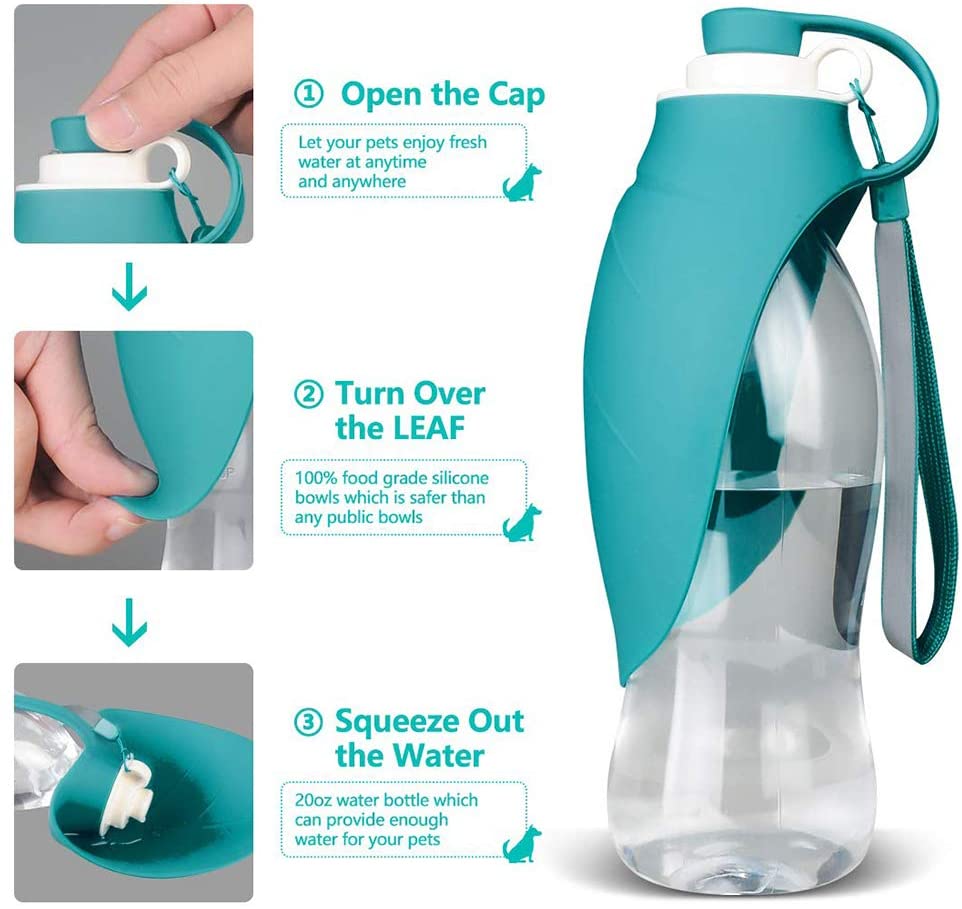 ① Open the Cap

Let your pets enjoy fresh water at anytime and anywhere

② Turn Over the LEAF

100% food grade silicone bowls which is safer than any public bowls

③ Squeeze Out the Water

20oz water bottle which can provide enough water for your pets